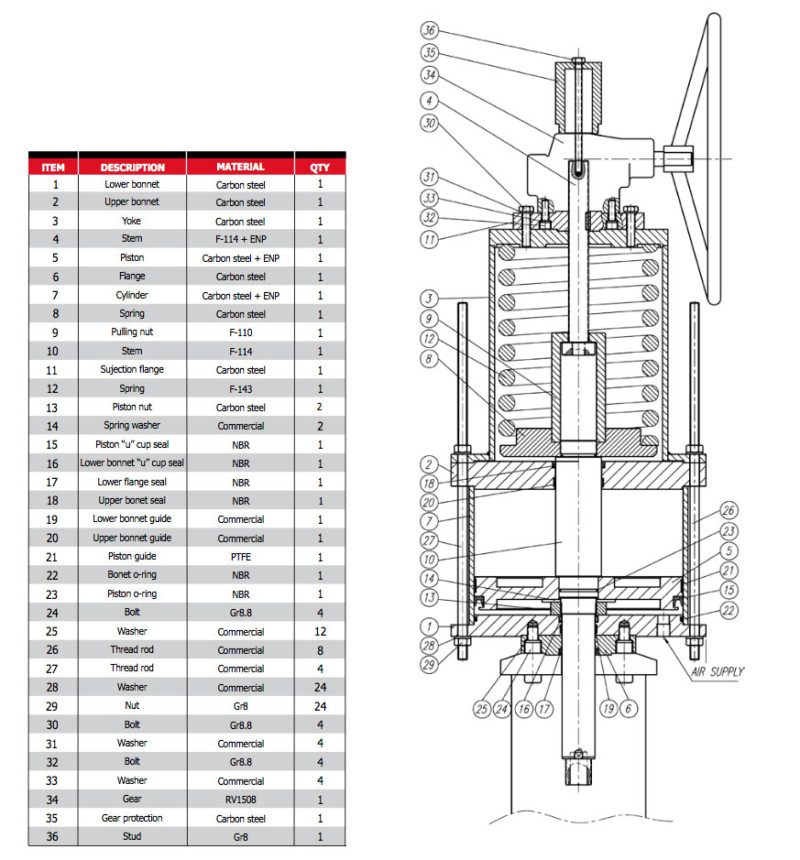 | ITEM | DESCRIPTION | MATERIAL | QTY |
|---|---|---|---|
| 1 | Lower bonnet | Carbon steel | 1 |
| 2 | Upper bonnet | Carbon steel | 1 |
| 3 | Yoke | Carbon steel | 1 |
| 4 | Stem | F-114 + ENP | 1 |
| 5 | Piston | Carbon steel + ENP | 1 |
| 6 | Flange | Carbon steel | 1 |
| 7 | Cylinder | Carbon steel + ENP | 1 |
| 8 | Spring | Carbon steel | 1 |
| 9 | Pulling nut | F-110 | 1 |
| 10 | Stem | F-114 | 1 |
| 11 | Sujection flange | Carbon steel | 1 |
| 12 | Spring | F-143 | 1 |
| 13 | Piston nut | Carbon steel | 2 |
| 14 | Spring washer | Commercial | 2 |
| 15 | Piston "u" cup seal | NBR | 1 |
| 16 | Lower bonnet "u" cup seal | NBR | 1 |
| 17 | Lower flange seal | NBR | 1 |
| 18 | Upper bonet seal | NBR | 1 |
| 19 | Lower bonnet guide | Commercial | 1 |
| 20 | Upper bonnet guide | Commercial | 1 |
| 21 | Piston guide | PTFE | 1 |
| 22 | Bonet o-ring | NBR | 1 |
| 23 | Piston o-ring | NBR | 1 |
| 24 | Bolt | Gr8.8 | 4 |
| 25 | Washer | Commercial | 12 |
| 26 | Thread rod | Commercial | 8 |
| 27 | Thread rod | Commercial | 4 |
| 28 | Washer | Commercial | 24 |
| 29 | Nut | Gr8 | 24 |
| 30 | Bolt | Gr8.8 | 4 |
| 31 | Washer | Commercial | 4 |
| 32 | Bolt | Gr8.8 | 4 |
| 33 | Washer | Commercial | 4 |
| 34 | Gear | RV1508 | 1 |
| 35 | Gear protection | Carbon steel | 1 |
| 36 | Stud | Gr8 | 1 |

36 35 34 4 30 31 33 32 11 3 9 12 8 2 18 20 7 27 10 14 13 1 28 29 26 23 5 21 15 22 AIR SUPPLY 25 24 16 17 19 6